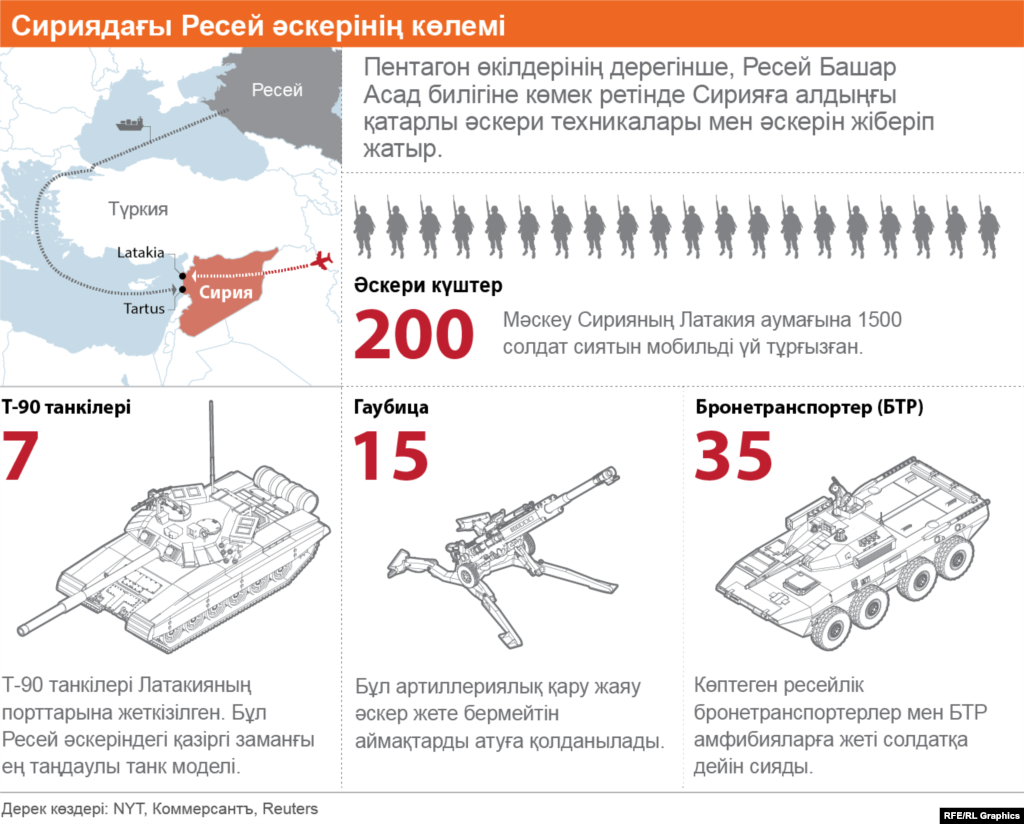 Сириядағы Ресей әскерінің көлемі

Ресей

Түркия

Latakia

Tartus

Сирия

Пентагон өкілдерінің дерегінше, Ресей Башар Асад билігіне көмек ретінде Сирияға алдыңғы қатарлы әскери техникалары мен әскерін жіберіп жатыр.

Әскери күштер

200

Мәскеу Сирияның Латакия аумағына 1500 солдат сиятын мобильді үй тұрғызған.

Т-90 танкілері

7

Т-90 танкілері Латакияның порттарына жеткізілген. Бұл Ресей әскеріндегі қазіргі заманғы ең таңдаулы танк моделі.

Гаубица

15

Бұл артиллериялық қару жаяу әскер жете бермейтін аймақтарды атуға қолданылады.

Бронетранспортер (БТР)

35

Көптеген ресейлік бронетранспортерлер мен БТР амфибияларға жеті солдатқа дейін сияды.

Дерек көздері: NYT, Коммерсантъ, Reuters

RFE/RL Graphics